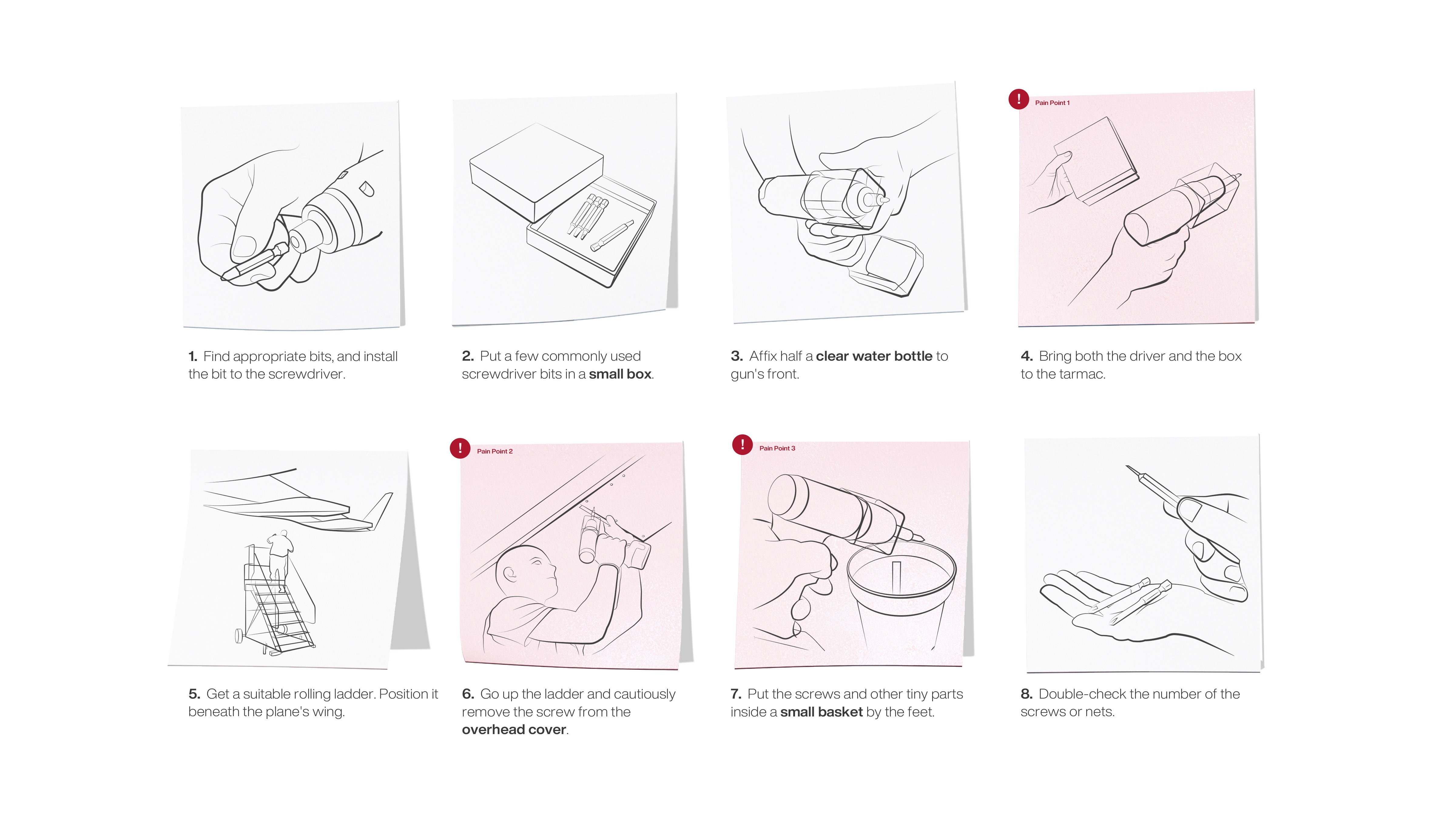 1. Find appropriate bits, and install the bit to the screwdriver.

2. Put a few commonly used screwdriver bits in a small box.

3. Affix half a clear water bottle to gun's front.

!
Pain Point 1

4. Bring both the driver and the box to the tarmac.

5. Get a suitable rolling ladder. Position it beneath the plane's wing.

!
Pain Point 2

6. Go up the ladder and cautiously remove the screw from the overhead cover.

!
Pain Point 3

7. Put the screws and other tiny parts inside a small basket by the feet.

8. Double-check the number of the screws or nets.