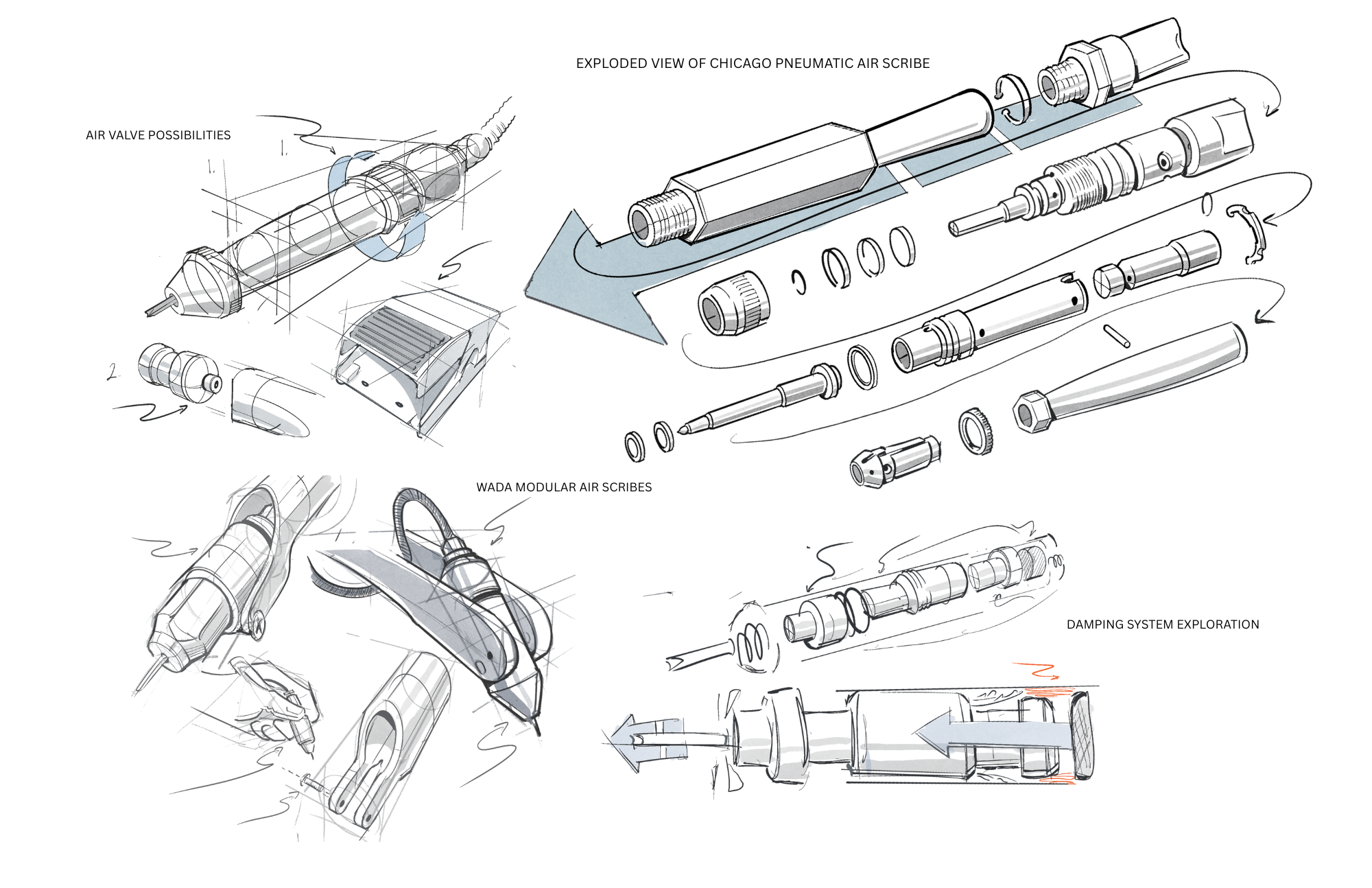 EXPLODED VIEW OF CHICAGO PNEUMATIC AIR SCRIBE

AIR VALVE POSSIBILITIES

1.

1.

2.

WADA MODULAR AIR SCRIBES

DAMPING SYSTEM EXPLORATION